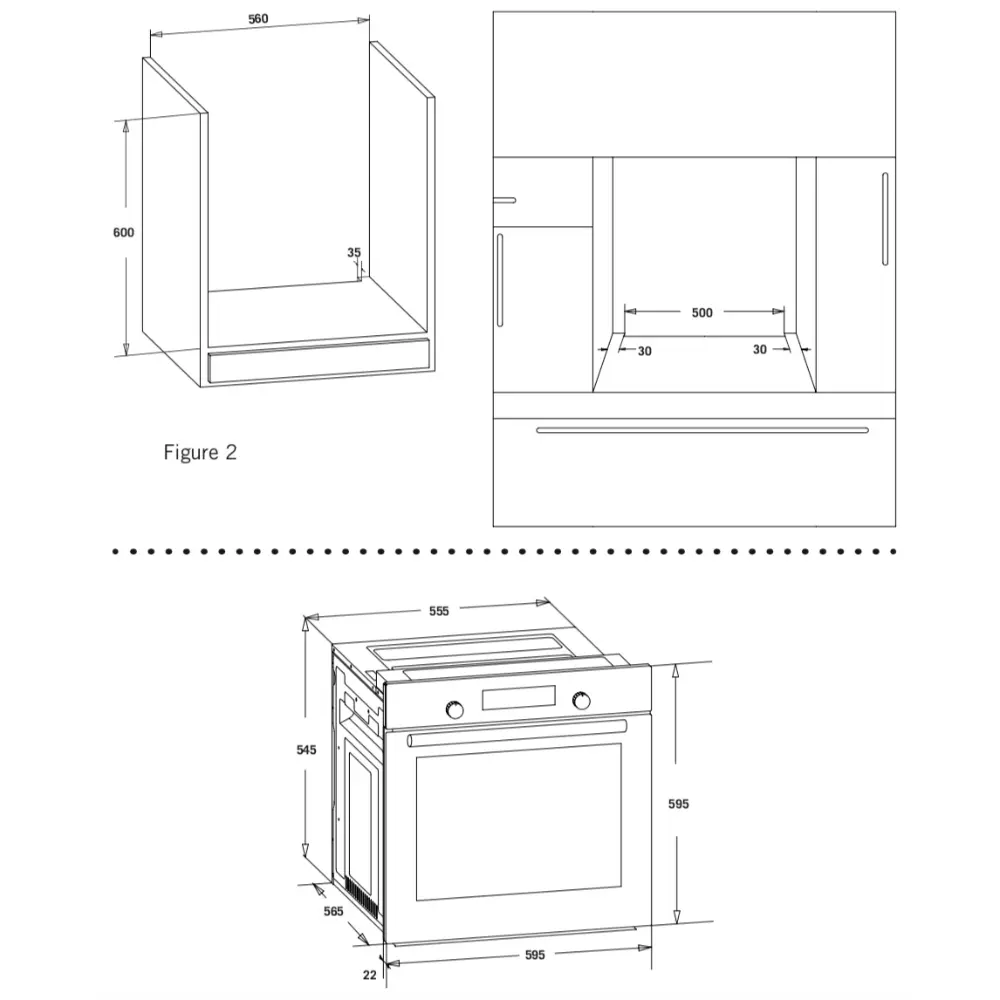 560

600

35

Figure 2

500

30

30

555

545

595

565

595

22