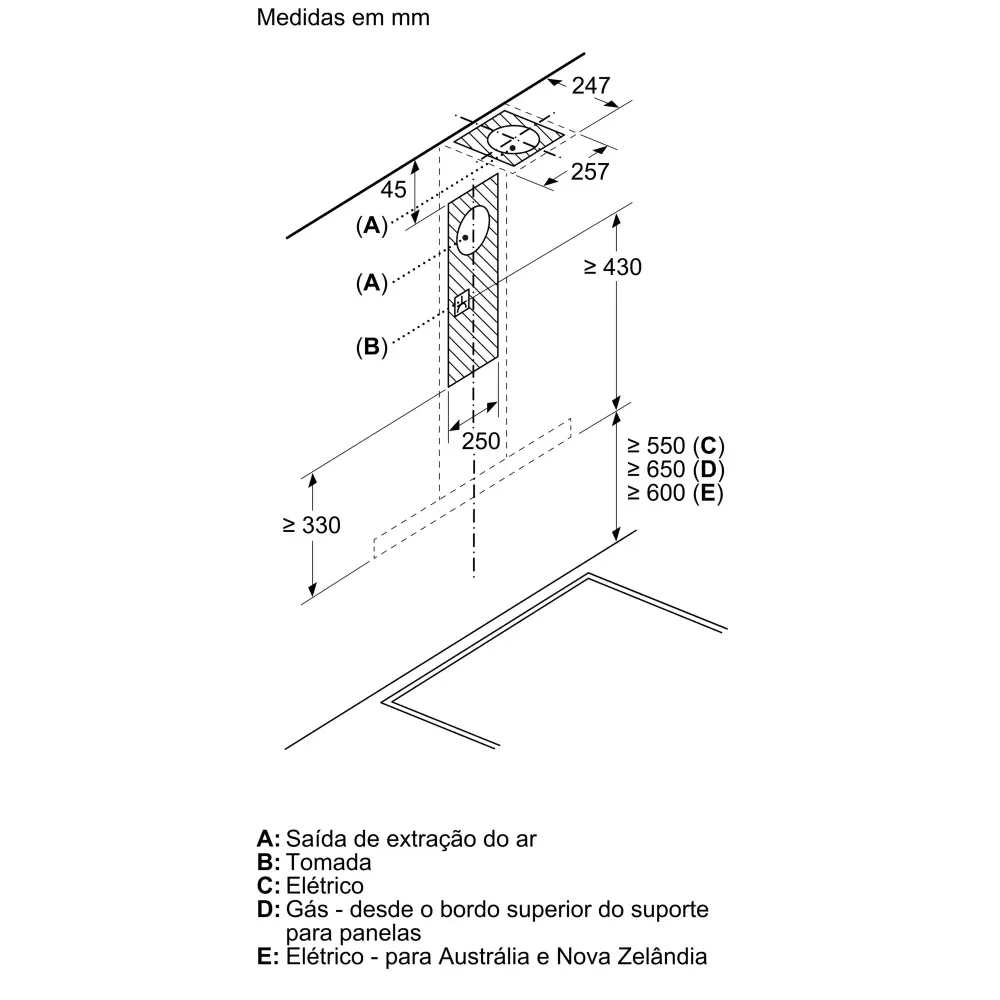 Medidas em mm

247

257

45

(A)

(A)

(B)

≥ 430

250

≥ 550 (C)
≥ 650 (D)
≥ 600 (E)

≥ 330

A: Saída de extração do ar
B: Tomada
C: Elétrico
D: Gás - desde o bordo superior do suporte para panelas
E: Elétrico - para Austrália e Nova Zelândia