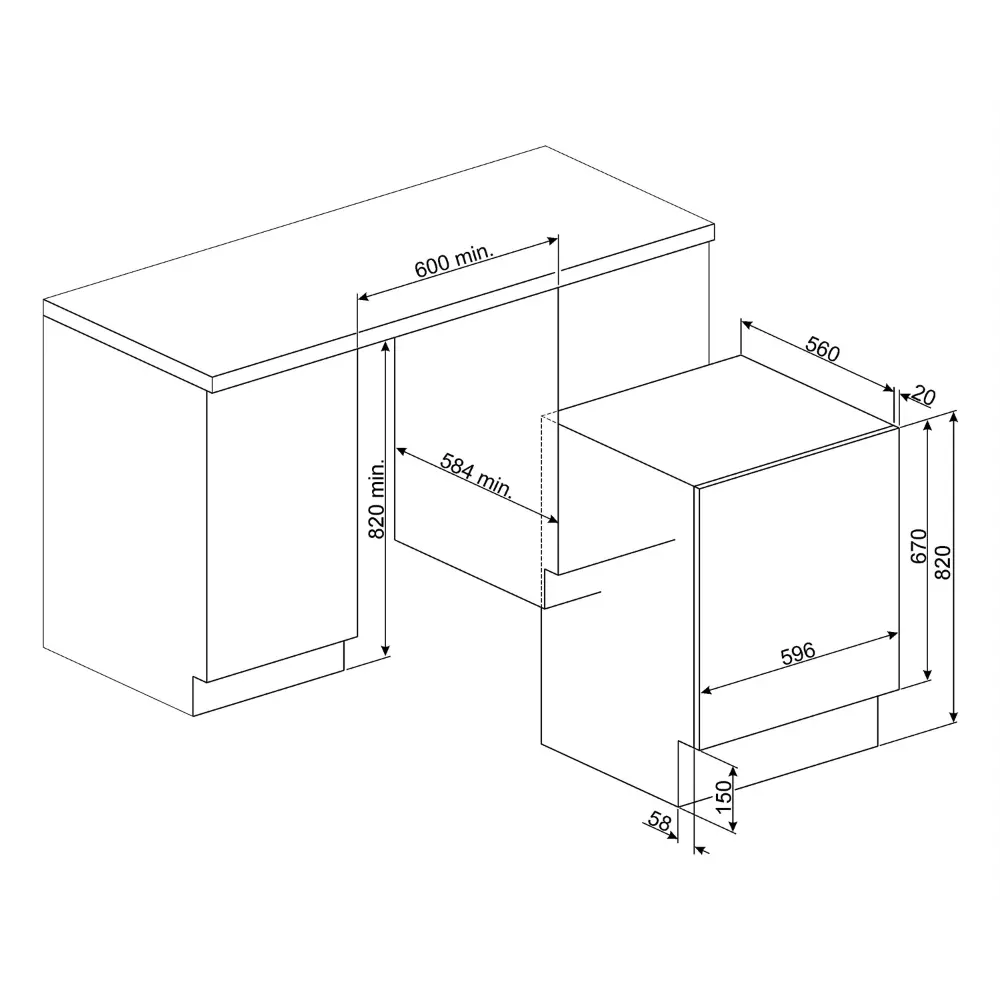 600 min.
820 min.
584 min.
560
20
670
820
596
150
58