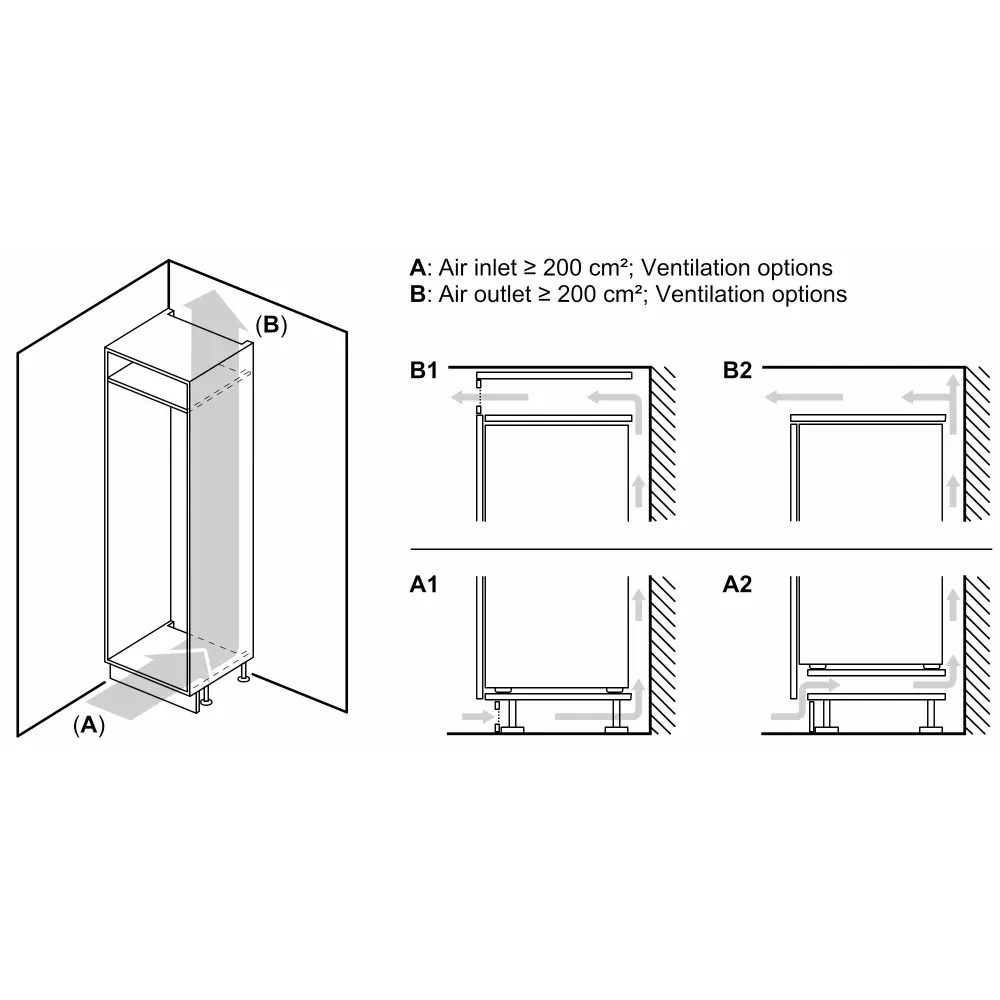 (B)

(A)

A: Air inlet ≥ 200 cm²; Ventilation options
B: Air outlet ≥ 200 cm²; Ventilation options

B1

B2

A1

A2