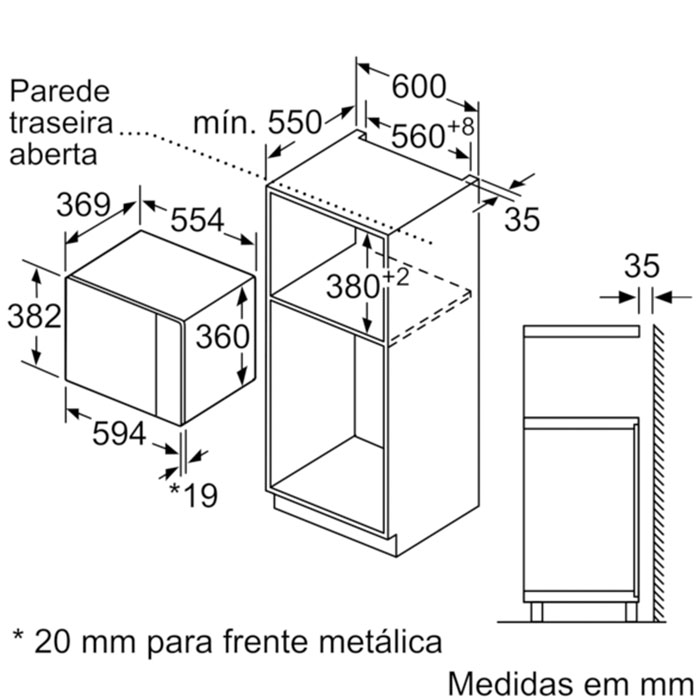 Parede traseira aberta

mín. 550

600

$560^{+8}$

35

369

554

382

360

$380^{+2}$

594

*19

35

* 20 mm para frente metálica

Medidas em mm