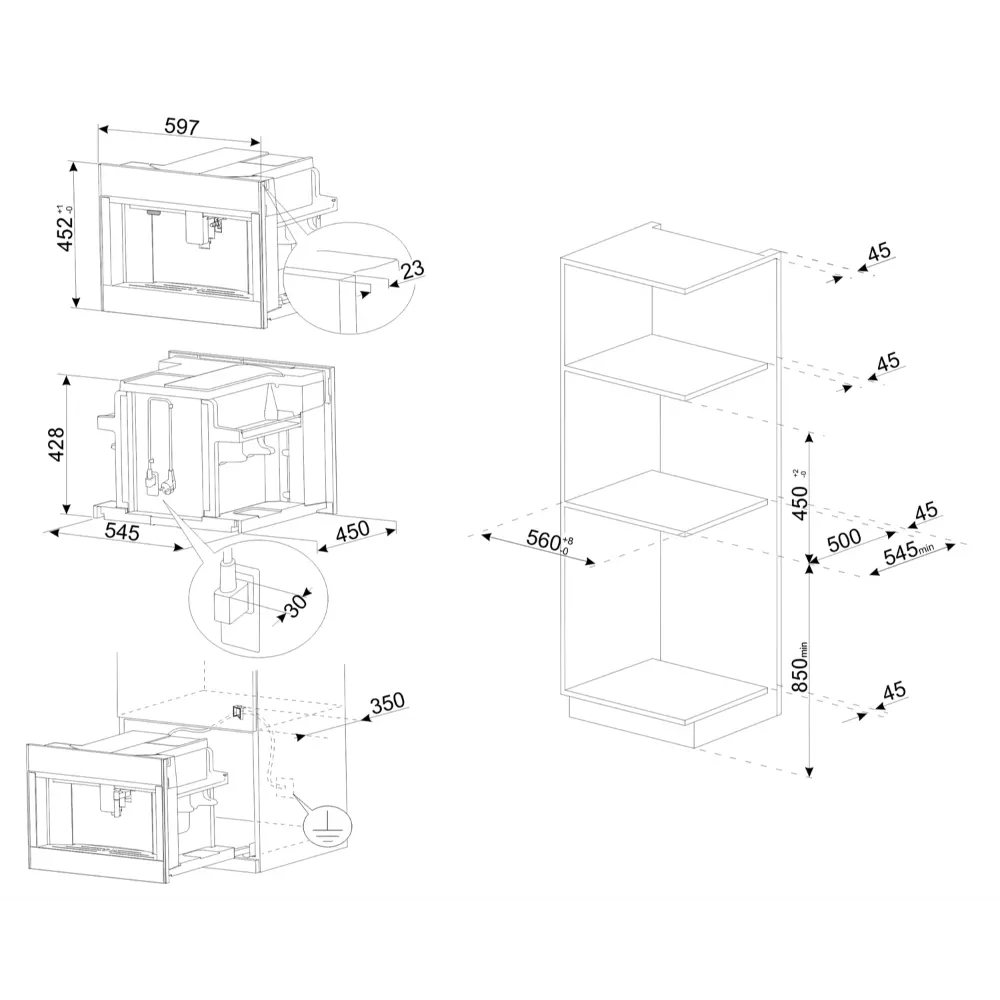 597

$452^{+1}_{-0}$

23

428

545

450

30

350

45

45

$450^{+2}_{-0}$

45

$560^{+8}_{-0}$

500

$545_{min}$

$850_{min}$

45