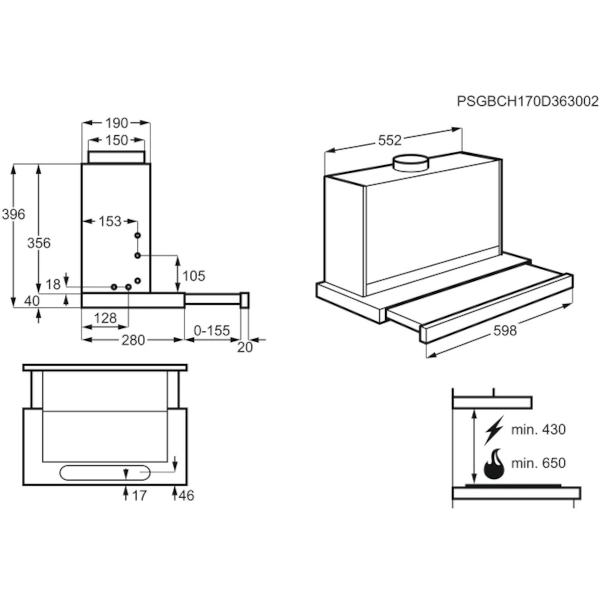 PSGBCH170D363002

190
150
396
356
153
105
18
40
128
280
0-155
20

552
598

17
46

min. 430
min. 650