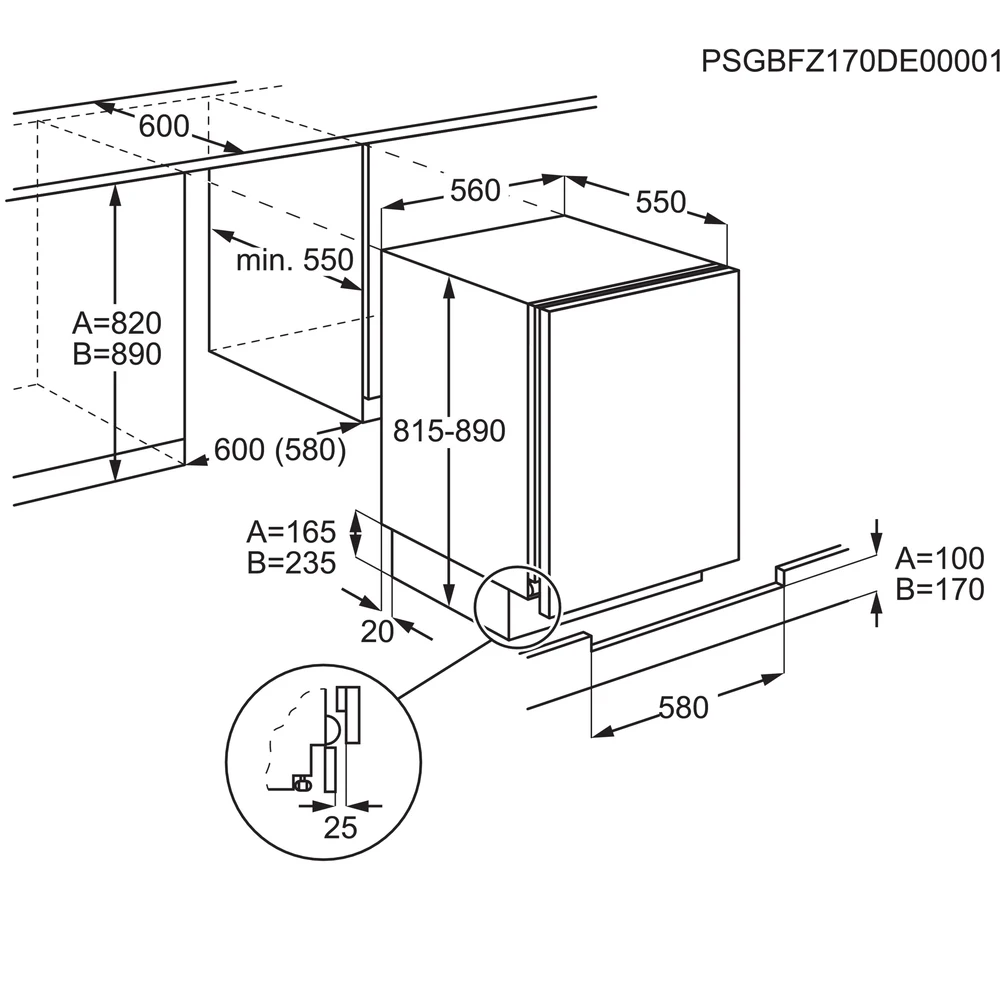 PSGBFZ170DE00001

600

560

550

min. 550

A=820
B=890

815-890

600 (580)

A=165
B=235

20

A=100
B=170

580

25