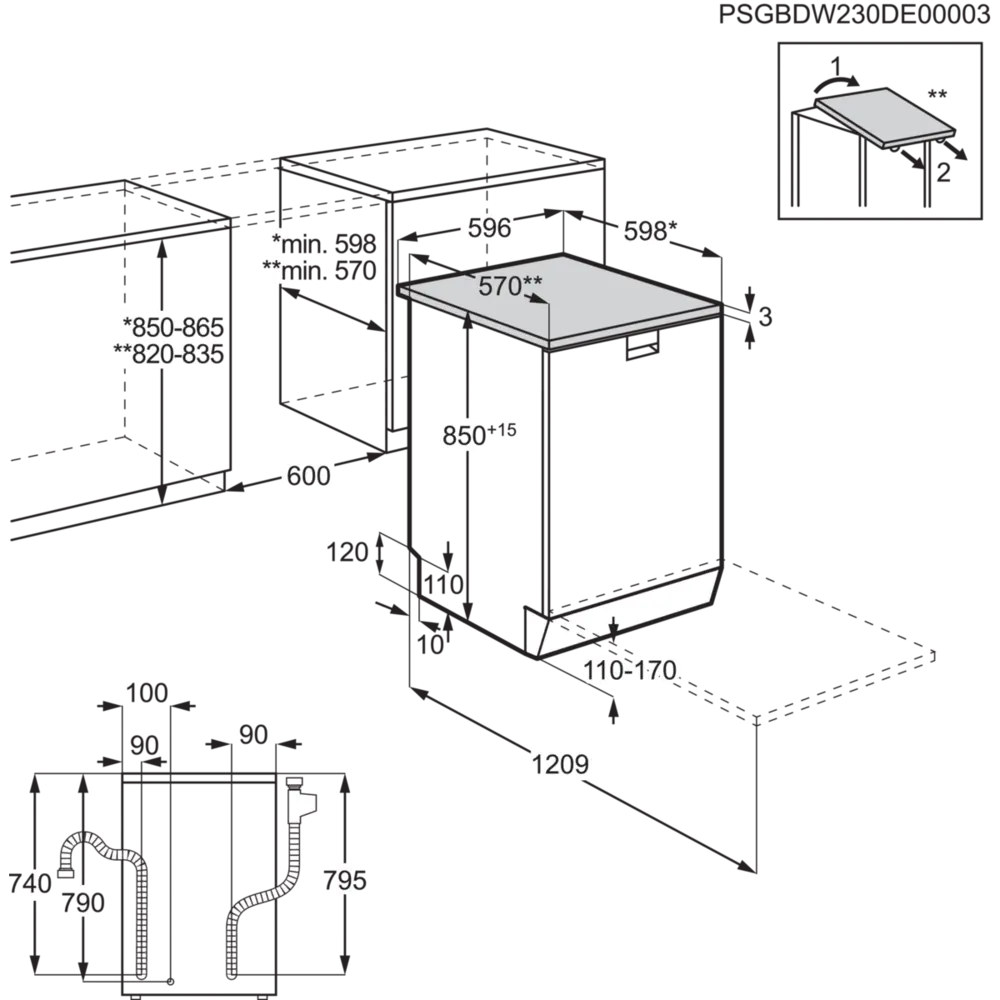 PSGBDW230DE00003

1
**
2

*min. 598
**min. 570
596
598*
570**
3
*850-865
**820-835
$850^{+15}$
600
120
110
10
110-170
1209

100
90
90
740
790
795