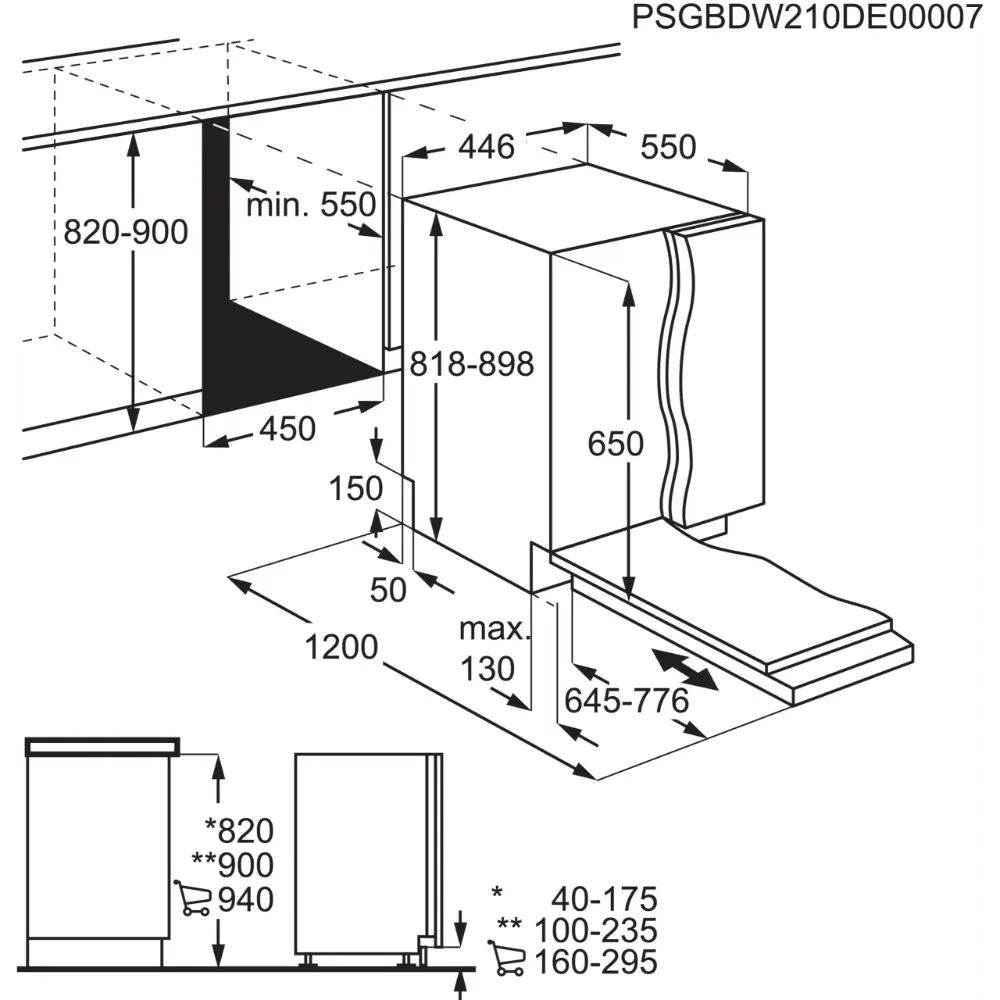 PSGBDW210DE00007

446
550
820-900
min. 550
818-898
450
650
150
50
1200
max. 130
645-776

*820
**900
940

* 40-175
** 100-235
160-295