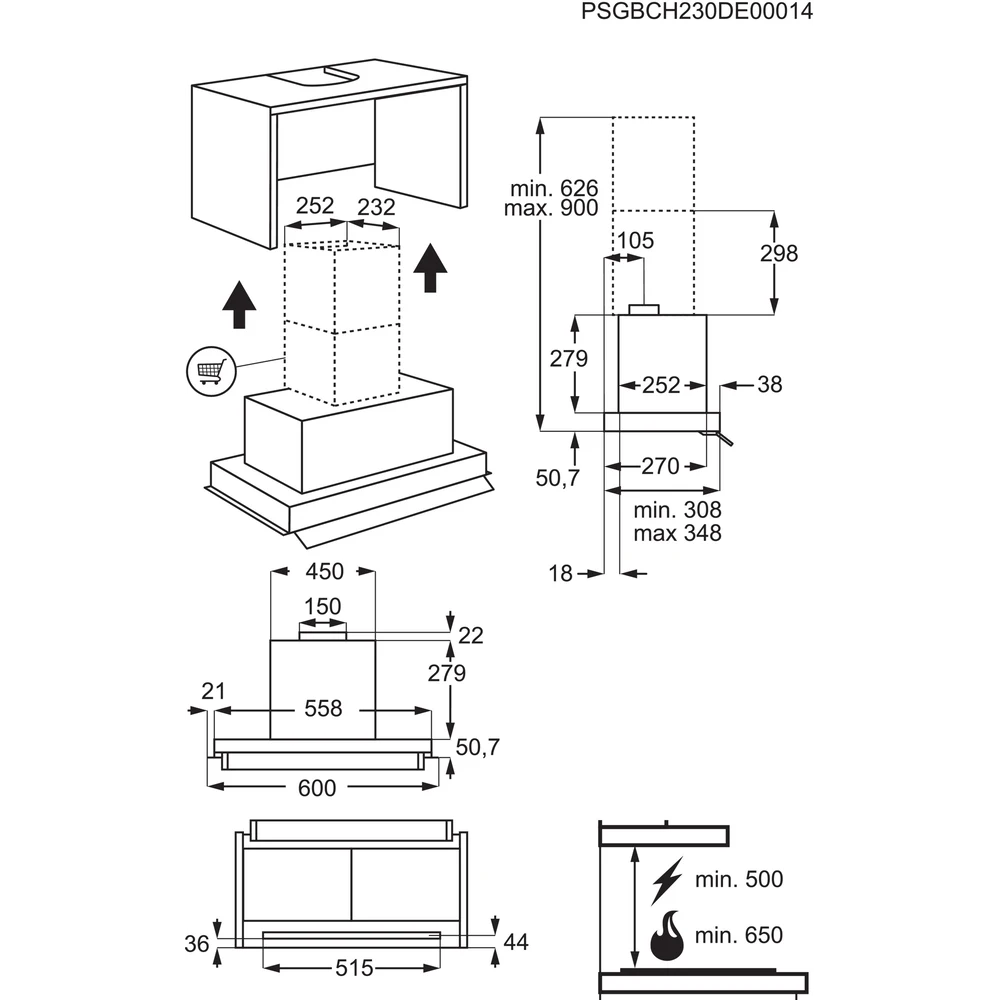 PSGBCH230DE00014

252 232

min. 626
max. 900

105

298

279

252

38

50,7

270

min. 308
max 348

18

450

150

22

279

21

558

50,7

600

36

44

515

min. 500

min. 650