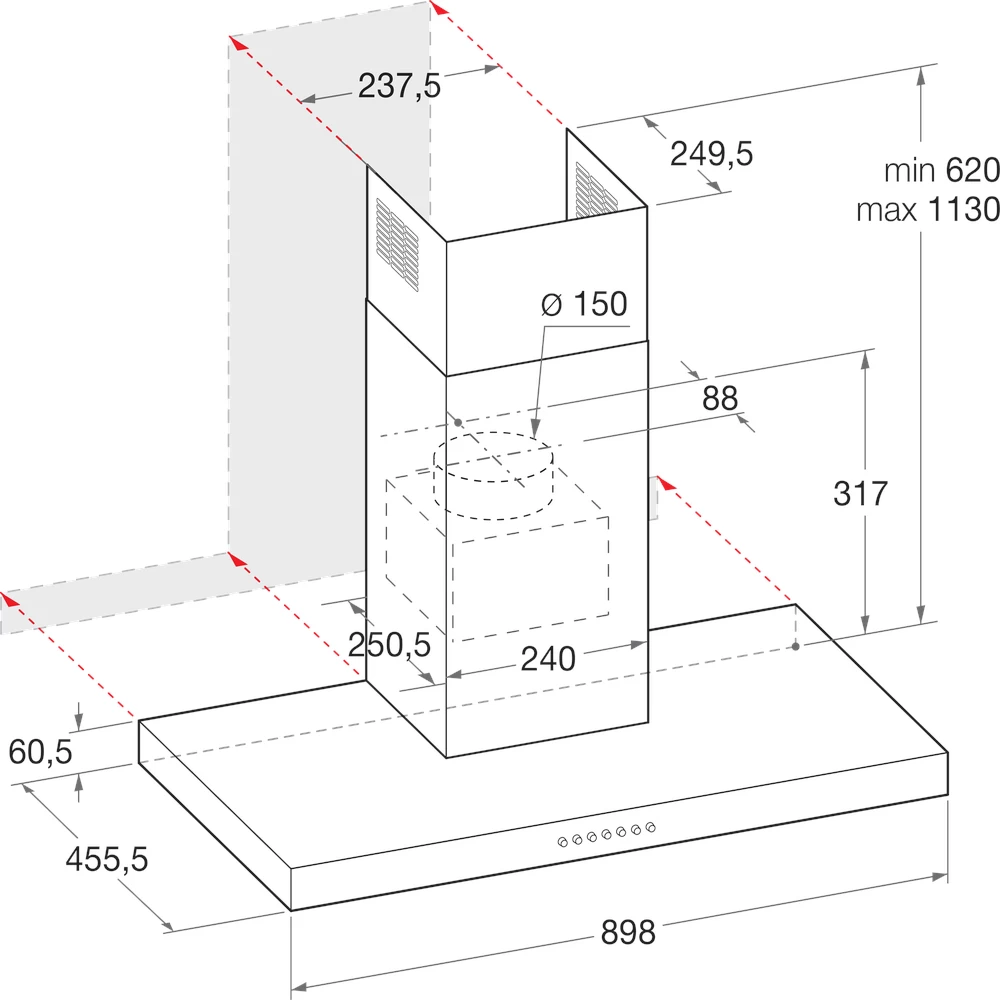 237,5
249,5
min 620
max 1130
Ø 150
88
317
250,5
240
60,5
455,5
898