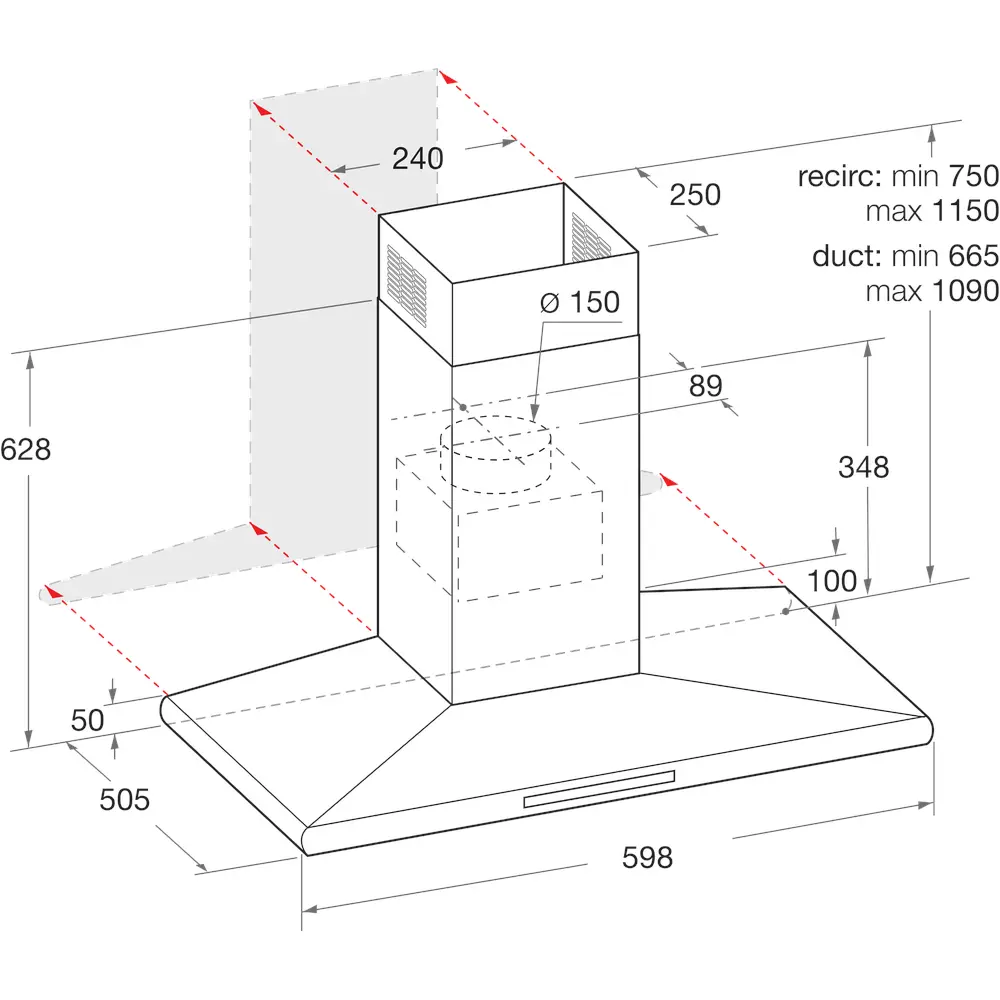 240

250

recirc: min 750
max 1150

duct: min 665
max 1090

Ø 150

89

628

348

100

50

505

598