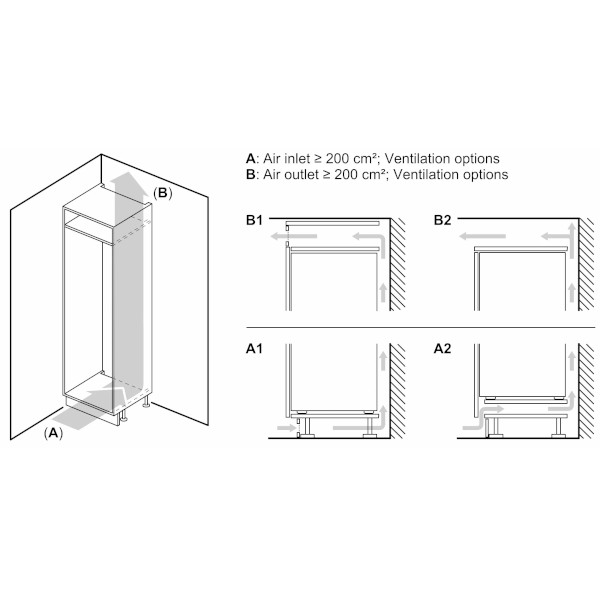 (B)

(A)

A: Air inlet ≥ 200 cm²; Ventilation options
B: Air outlet ≥ 200 cm²; Ventilation options

B1

B2

A1

A2