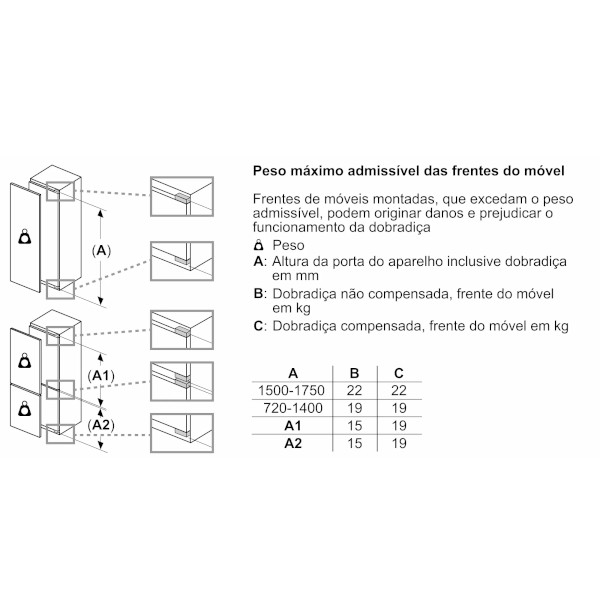 (A)

(A1)

(A2)

Peso máximo admissível das frentes do móvel

Frentes de móveis montadas, que excedam o peso admissível, podem originar danos e prejudicar o funcionamento da dobradiça

Peso

A: Altura da porta do aparelho inclusive dobradiça em mm

B: Dobradiça não compensada, frente do móvel em kg

C: Dobradiça compensada, frente do móvel em kg

| A | B | C |
|---|---|---|
| 1500-1750 | 22 | 22 |
| 720-1400 | 19 | 19 |
| A1 | 15 | 19 |
| A2 | 15 | 19 |