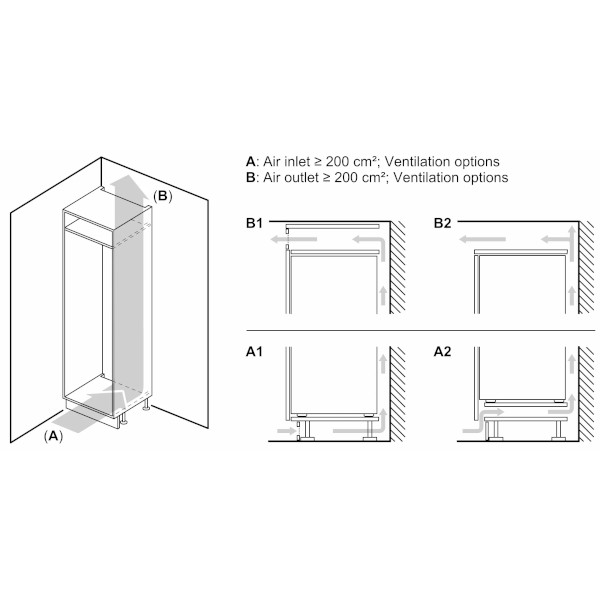 (B)

(A)

A: Air inlet ≥ 200 cm²; Ventilation options
B: Air outlet ≥ 200 cm²; Ventilation options

B1

B2

A1

A2