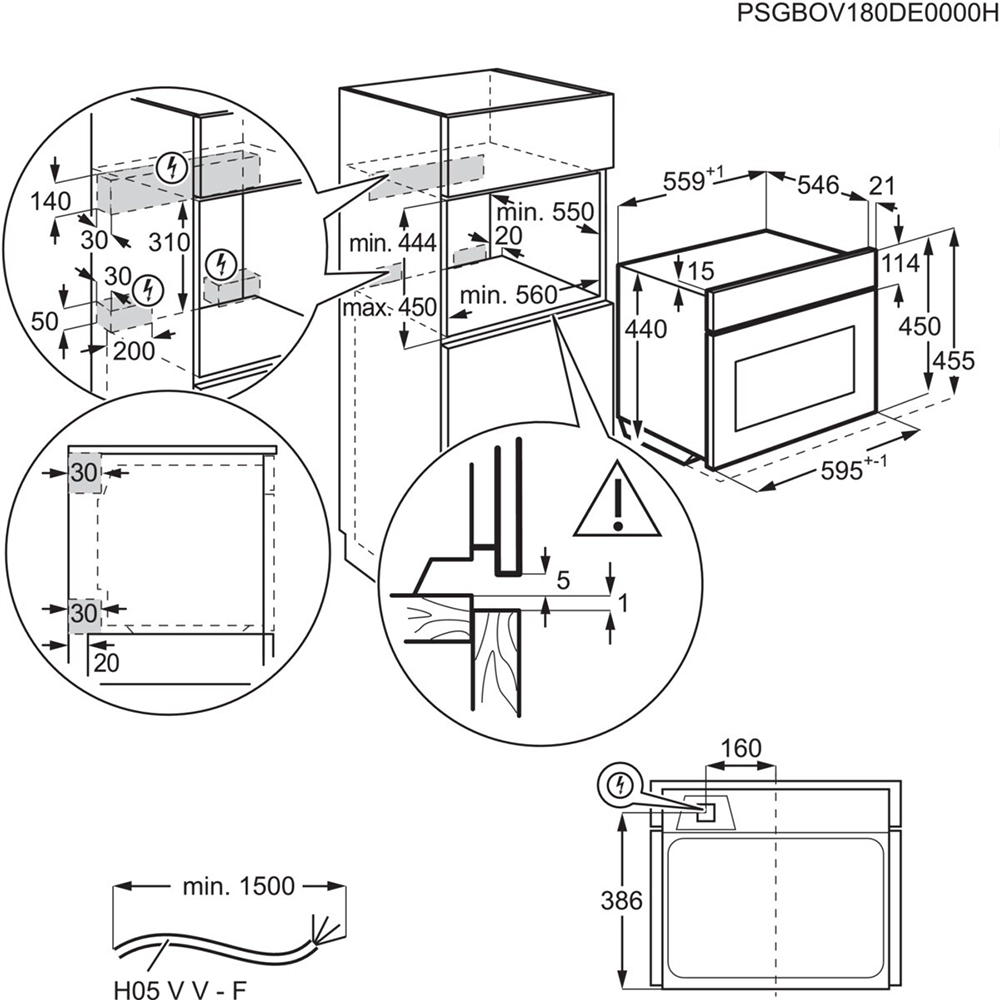 PSGBOV180DE0000H

140
30
310
30
50
200

min. 444
max. 450
min. 550
20
min. 560

$559^{+1}$
546
21
15
114
440
450
455
$595^{+-1}$

30
30
20

5
1

160
386

min. 1500
H05 V V - F