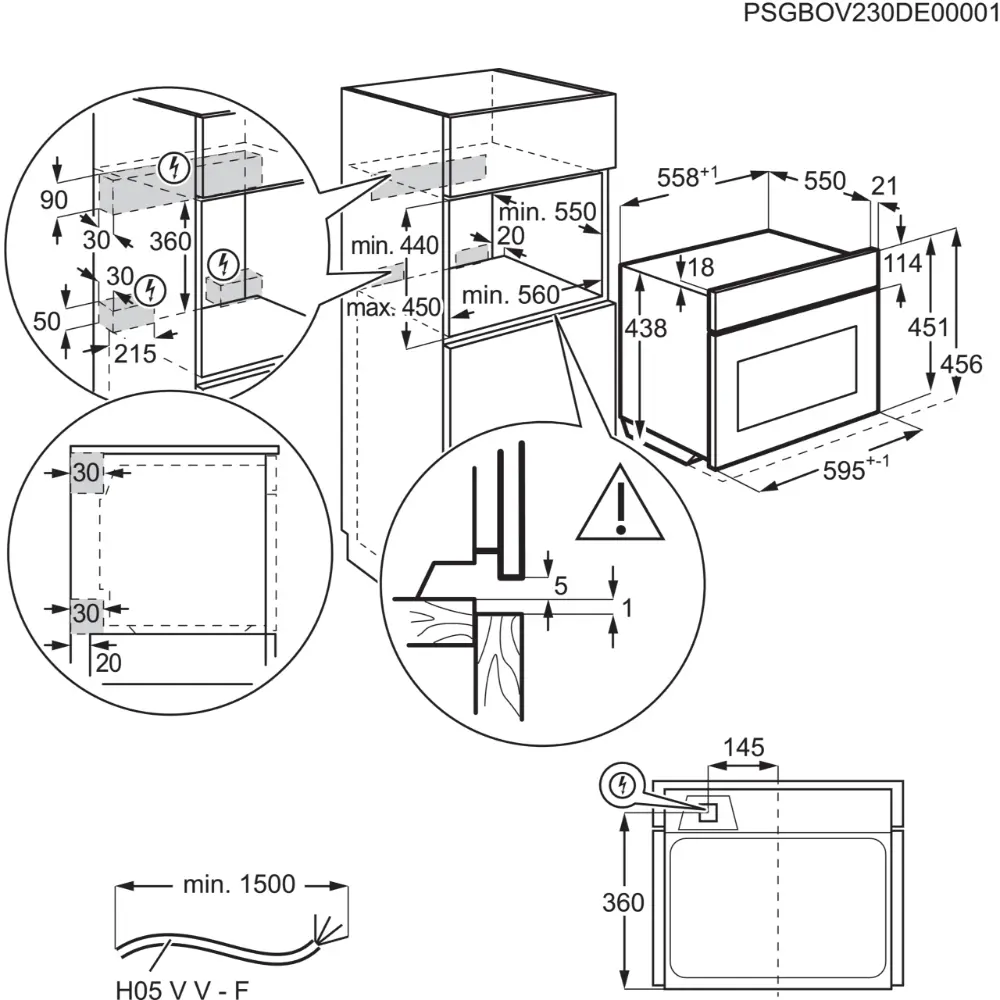 PSGBOV230DE00001

90
30
360
30
50
215

min. 440
max. 450
min. 550
20
min. 560

$558^{+1}$
550
21
18
114
438
451
456
$595^{+-1}$

30
30
20

5
1

145
360

min. 1500
H05 V V - F